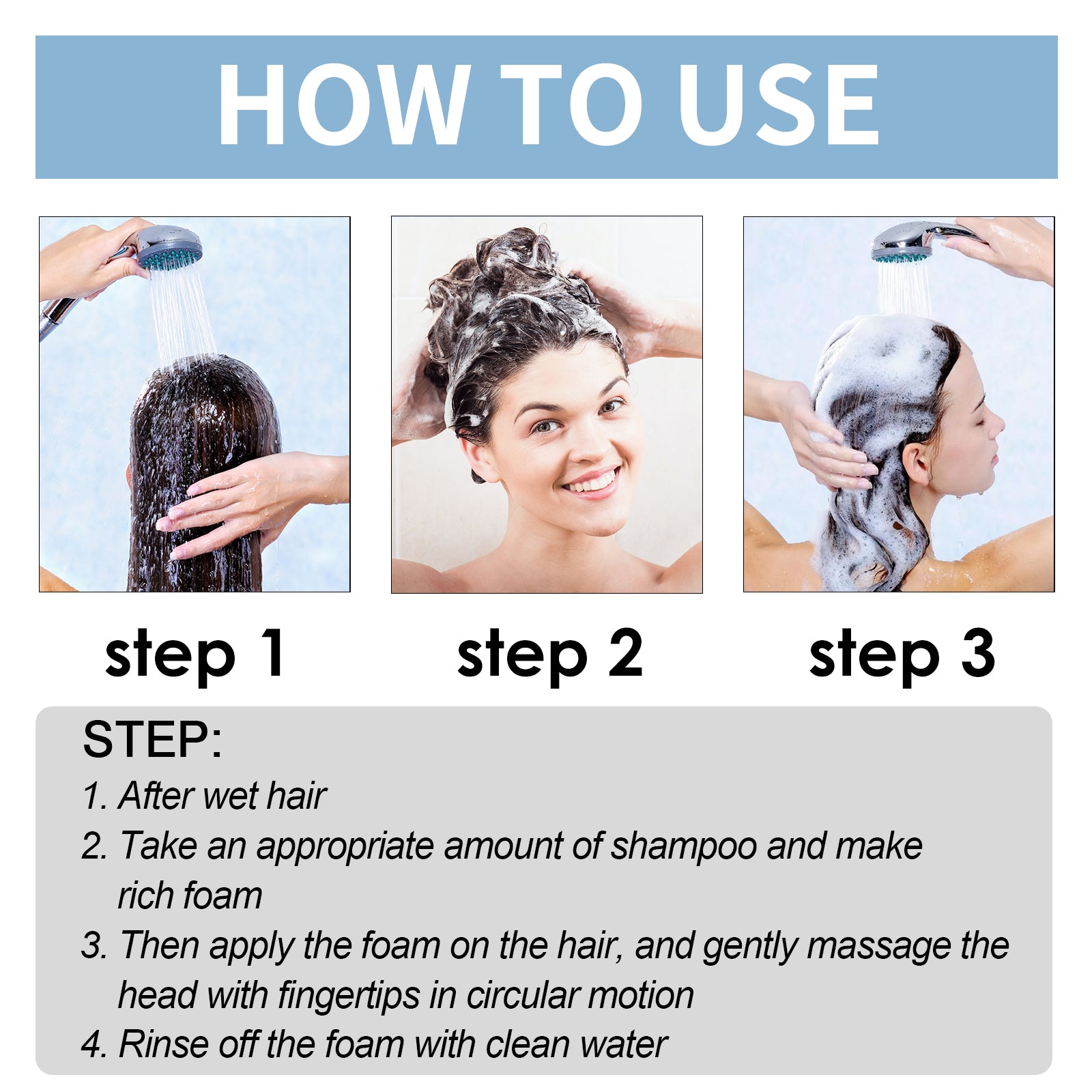 HOW TO USE

step 1

step 2

step 3

STEP:

1. After wet hair

2. Take an appropriate amount of shampoo and make rich foam

3. Then apply the foam on the hair, and gently massage the head with fingertips in circular motion

4. Rinse off the foam with clean water